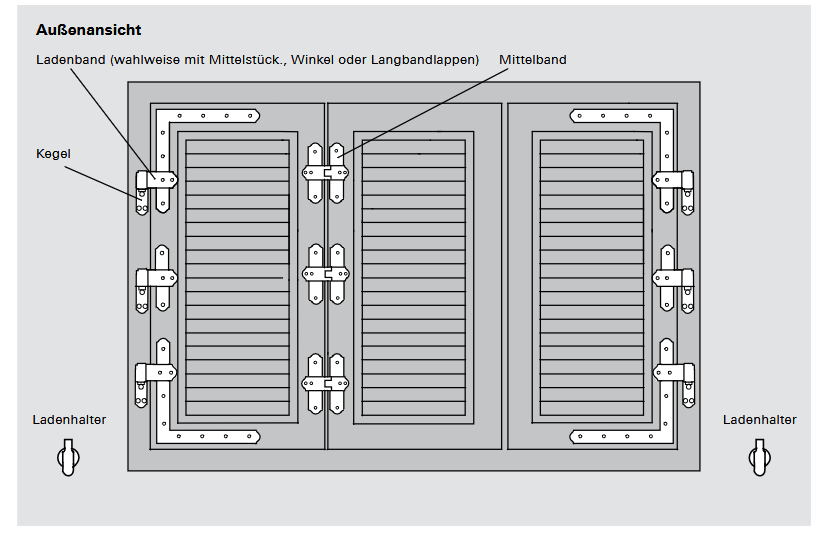 Außenansicht

Ladenband (wahlweise mit Mittelstück., Winkel oder Langbandlappen)

Mittelband

Kegel

Ladenhalter

Ladenhalter